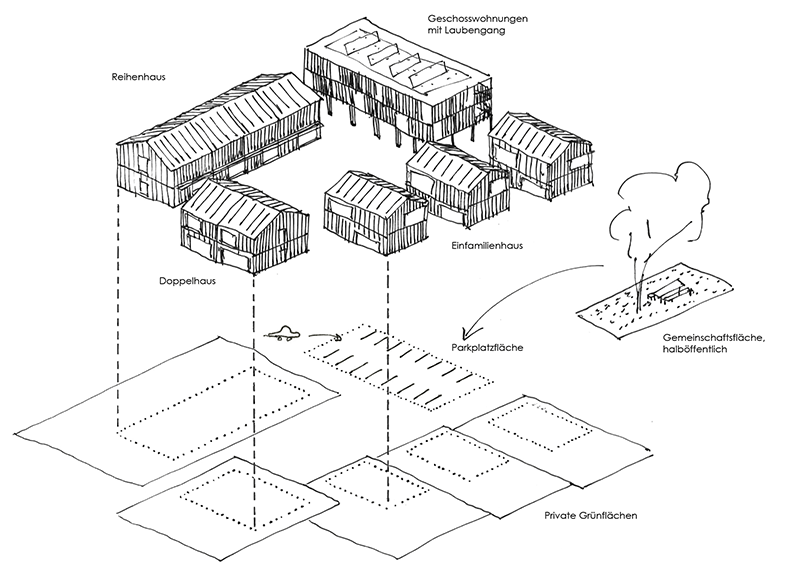 Geschosswohnungen mit Laubengang

Reihenhaus

Einfamilienhaus

Doppelhaus

Parkplatzfläche

Gemeinschaftsfläche, halböffentlich

Private Grünflächen